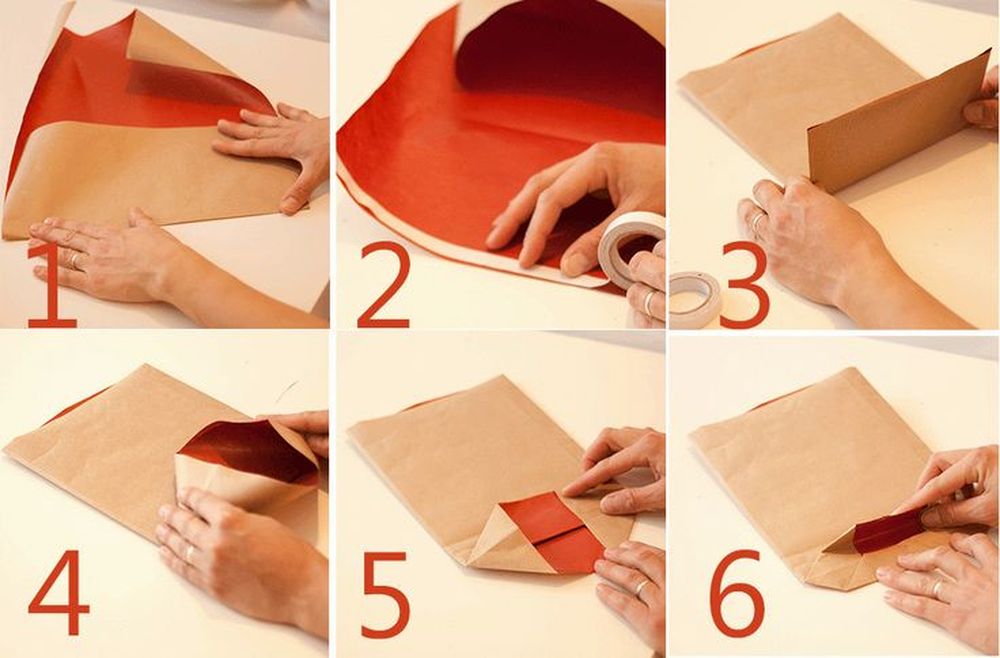 1
2
3
4
5
6