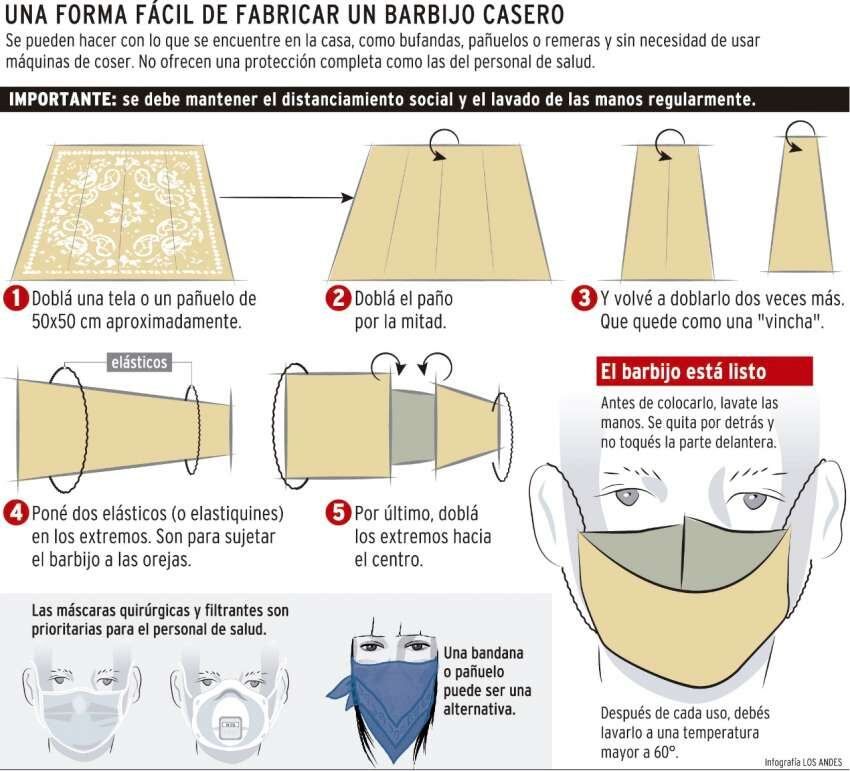 UNA FORMA FÁCIL DE FABRICAR UN BARBIJO CASERO
Se pueden hacer con lo que se encuentre en la casa, como bufandas, pañuelos o remeras y sin necesidad de usar máquinas de coser. No ofrecen una protección completa como las del personal de salud.

IMPORTANTE: se debe mantener el distanciamiento social y el lavado de las manos regularmente.

1 Doblá una tela o un pañuelo de 50x50 cm aproximadamente.

2 Doblá el paño por la mitad.

3 Y volvé a doblarlo dos veces más. Que quede como una "vincha".

elásticos

4 Poné dos elásticos (o elastiquines) en los extremos. Son para sujetar el barbijo a las orejas.

5 Por último, doblá los extremos hacia el centro.

El barbijo está listo

Antes de colocarlo, lavate las manos. Se quita por detrás y no toqués la parte delantera.

Las máscaras quirúrgicas y filtrantes son prioritarias para el personal de salud.

Una bandana o pañuelo puede ser una alternativa.

Después de cada uso, debés lavarlo a una temperatura mayor a 60°.

Infografía LOS ANDES